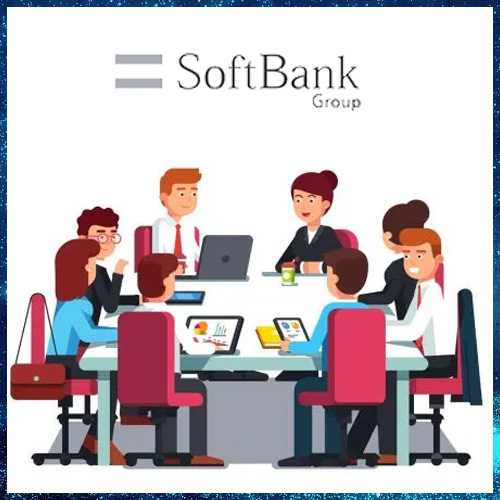 SoftBank
Group