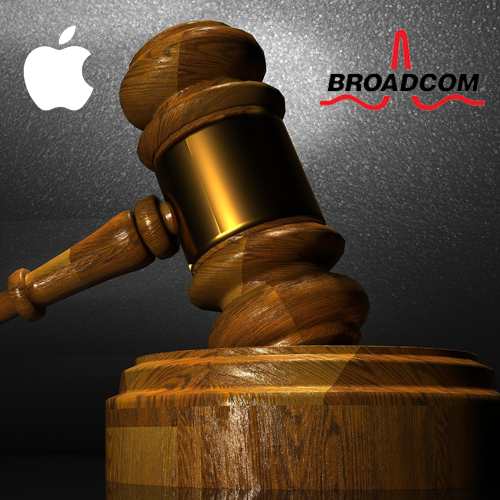 BROADCOM