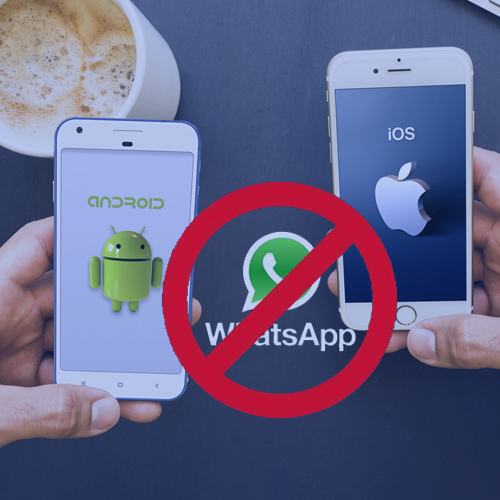 ANDROID

iOS

WhatsApp