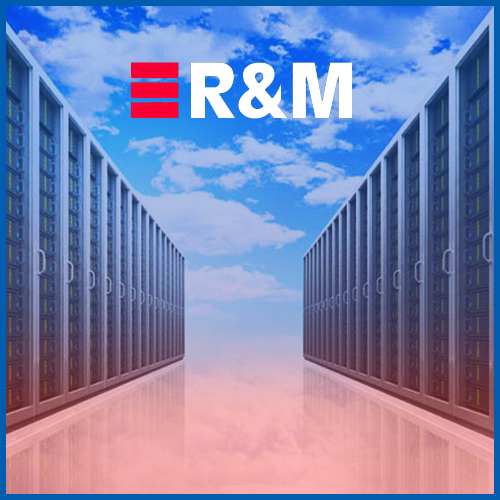 R&M