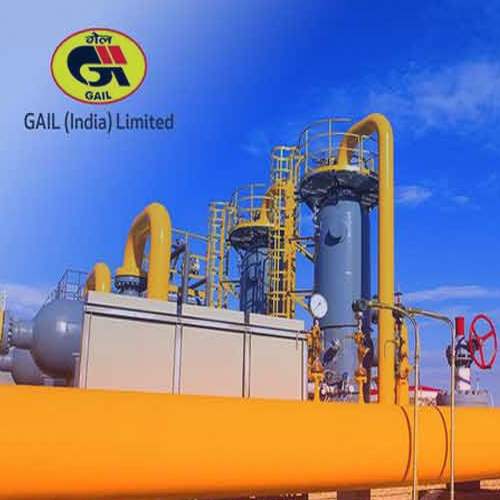 गेल
GAIL
GAIL (India) Limited