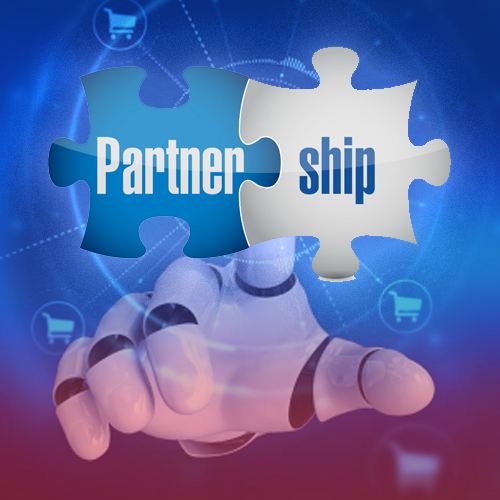 Partner ship