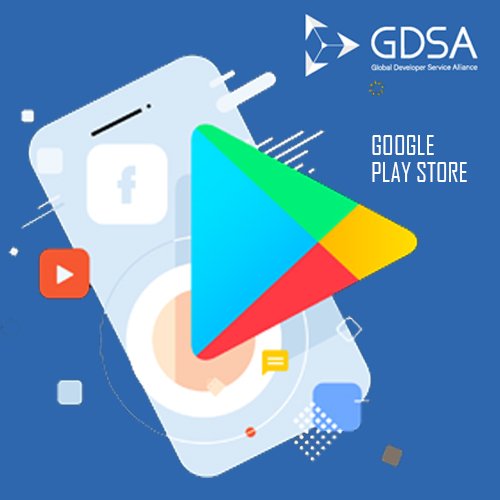 GDSA
Global Developer Service Alliance

GOOGLE
PLAY STORE

f