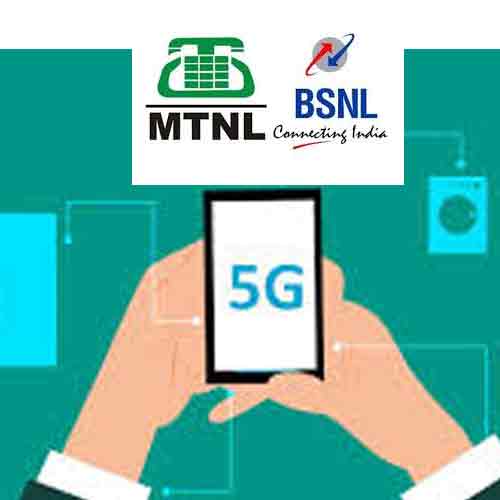 MTNL

BSNL
Connecting India

5G