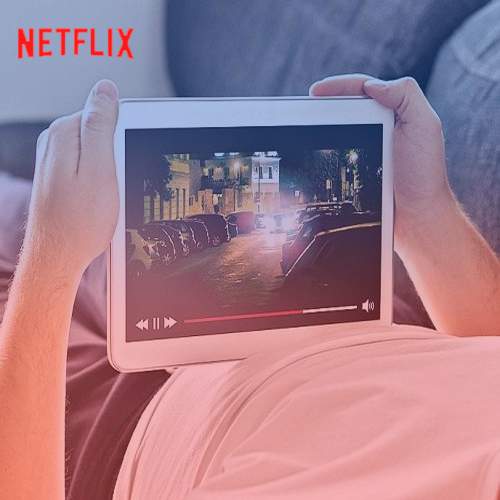 NETFLIX