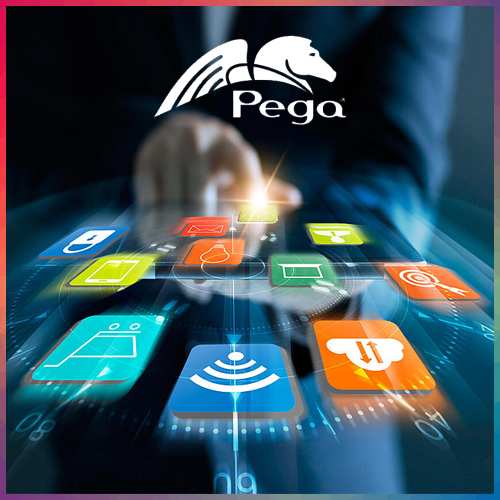 Pega