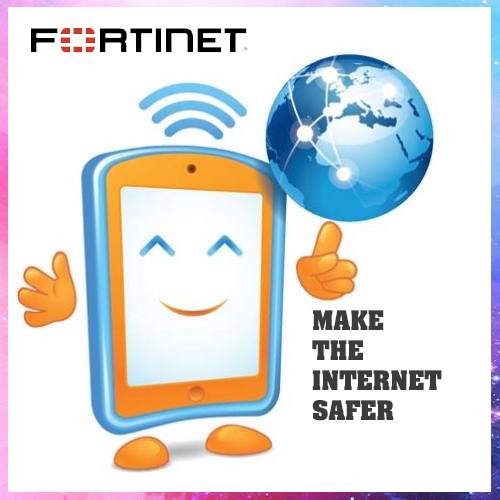 FORTINET

MAKE THE INTERNET SAFER