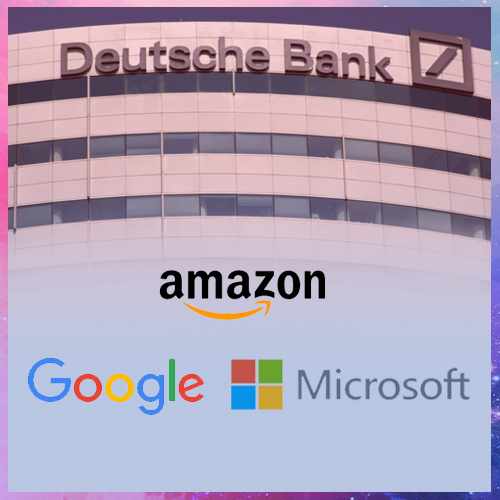 Deutsche Bank

amazon

Google

Microsoft