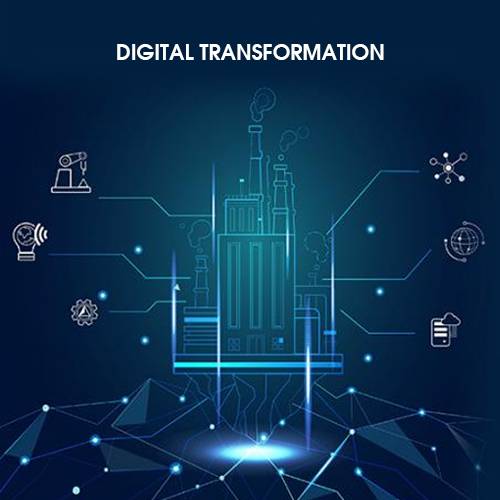 DIGITAL TRANSFORMATION