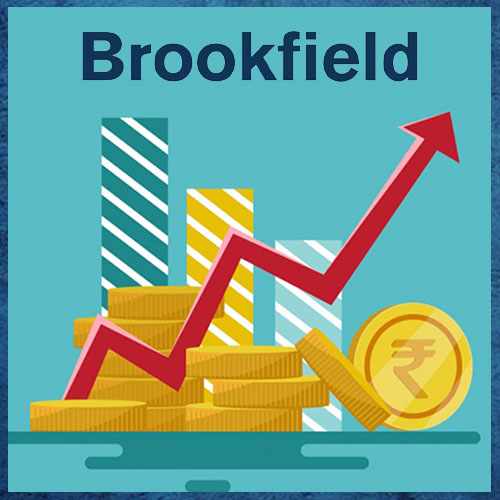 Brookfield

₹