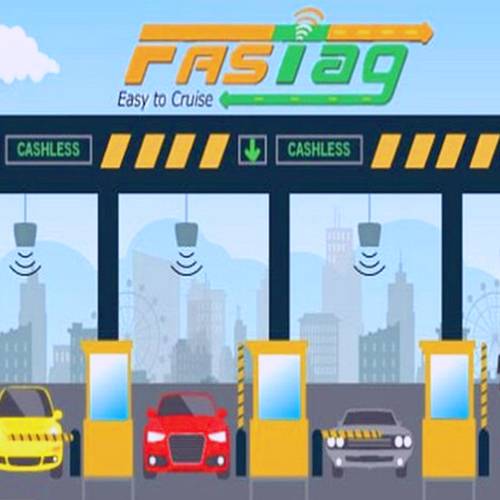 FASTag
Easy to Cruise

CASHLESS

CASHLESS