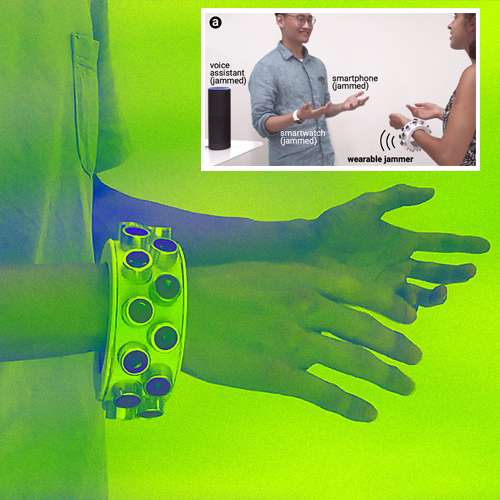 a

voice assistant (jammed)

smartphone (jammed)

smartwatch (jammed)

wearable jammer