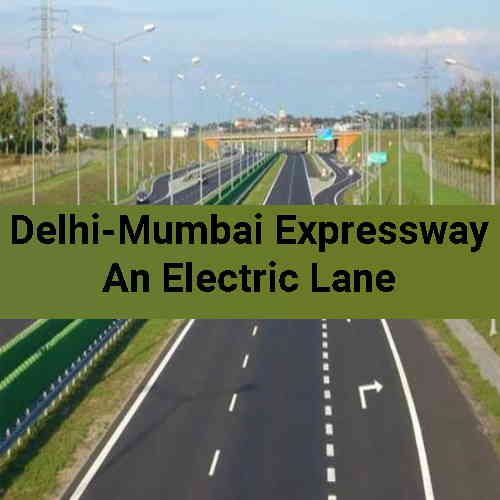 Delhi-Mumbai Expressway
An Electric Lane