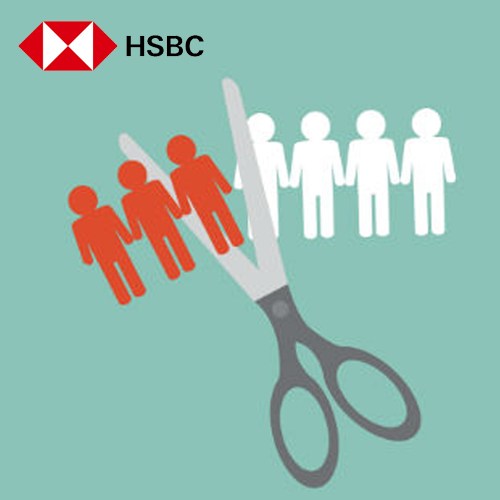 HSBC