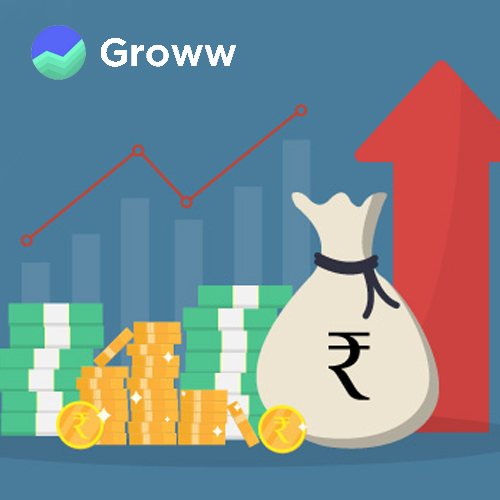 Groww

₹

₹

₹