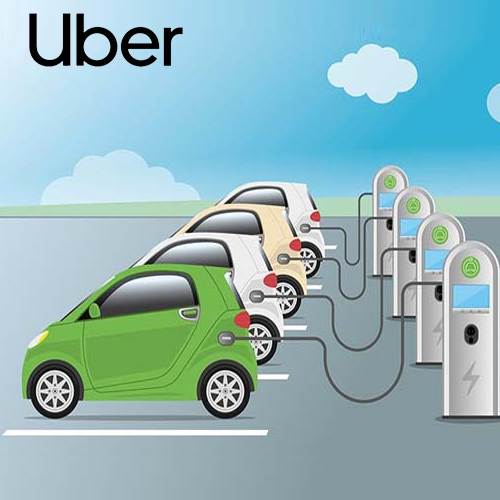 Uber