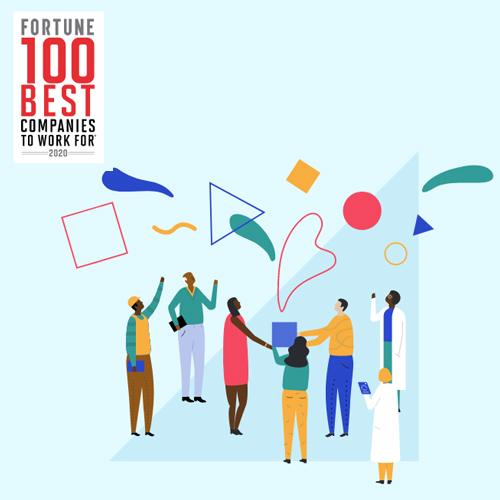 FORTUNE
100
BEST
COMPANIES
TO WORK FOR®
2020