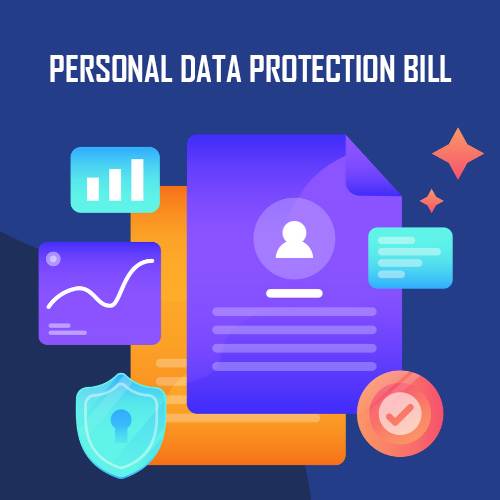 PERSONAL DATA PROTECTION BILL