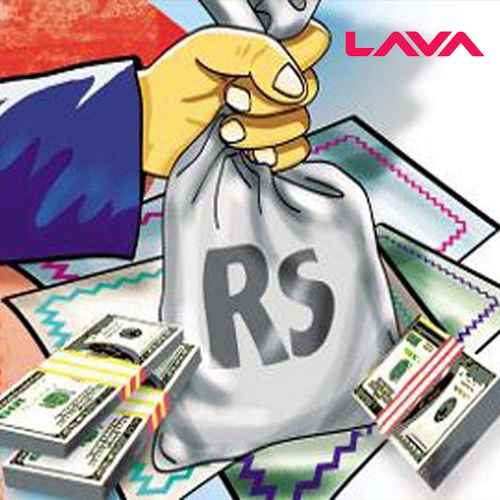 LAVA

RS