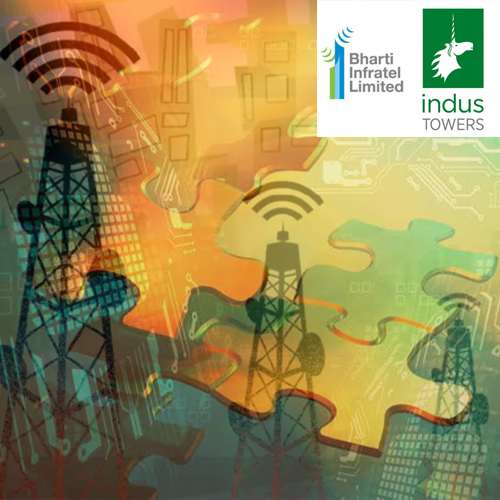 Bharti Infratel Limited

indus TOWERS