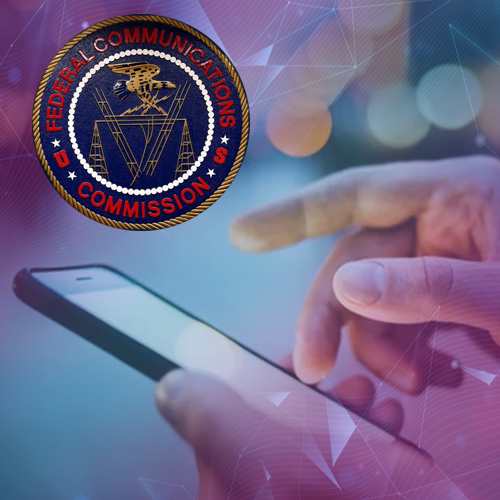 FEDERAL COMMUNICATIONS COMMISSION