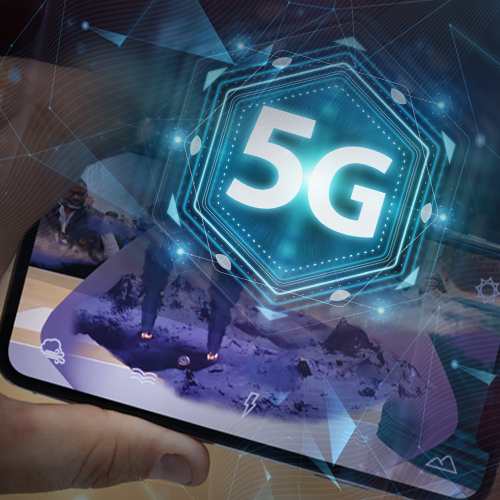 5G