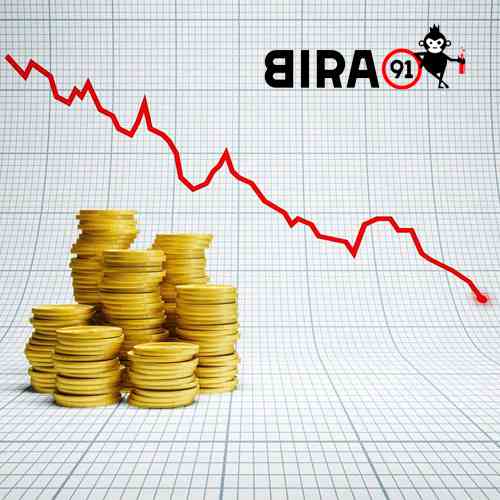 BIRA 91