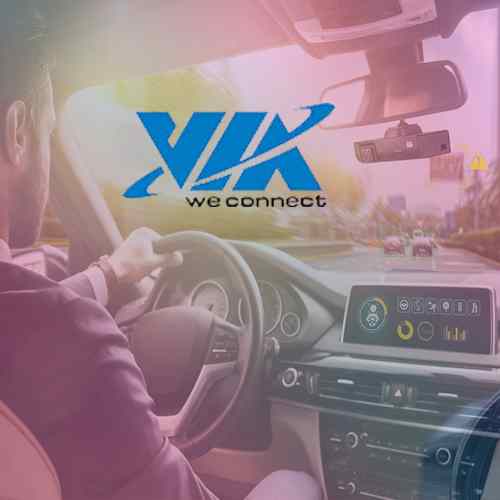 VIA
we connect