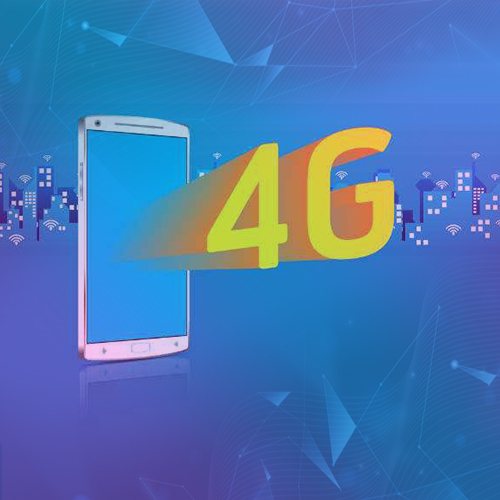 4G