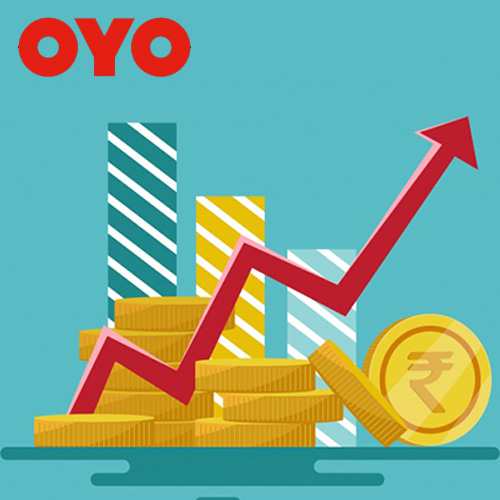 OYO

₹