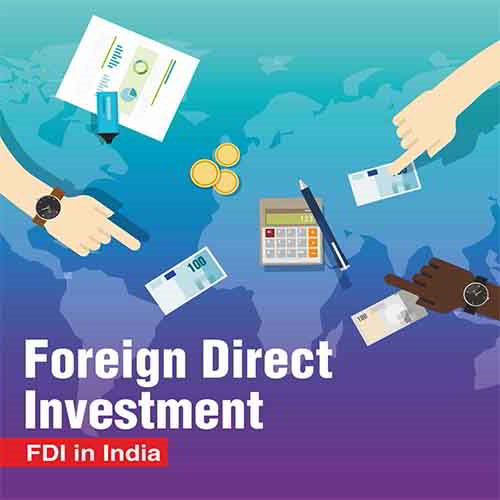 100

100

Foreign Direct Investment

FDI in India