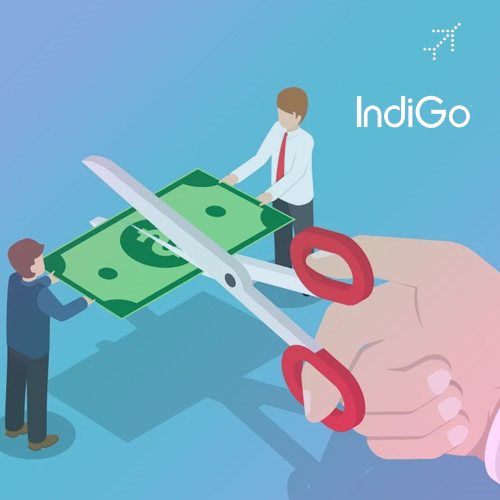 IndiGo