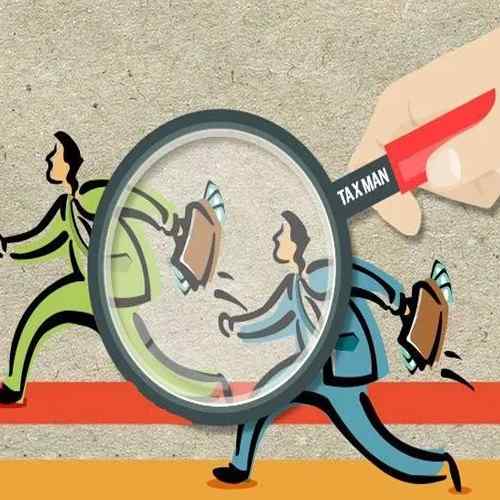 TAXMAN