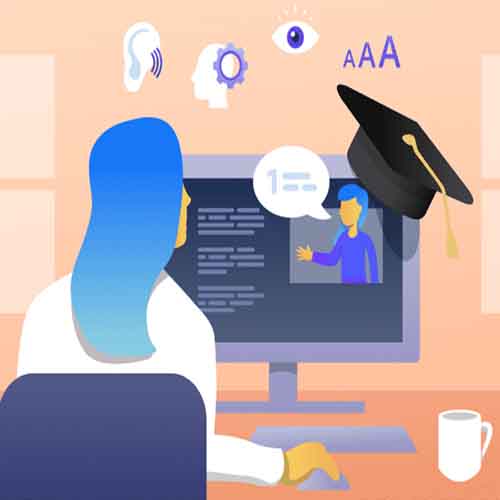 AAA

1