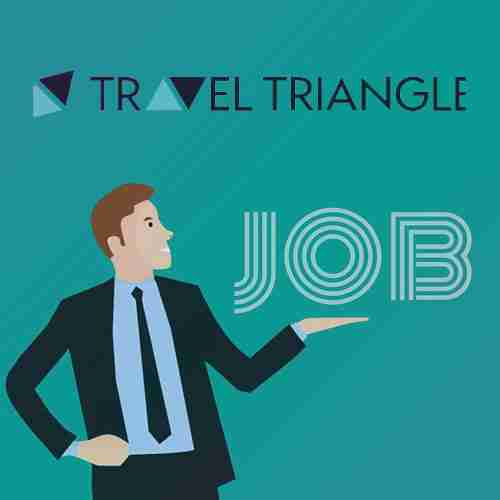 TRAVEL TRIANGLE

JOB