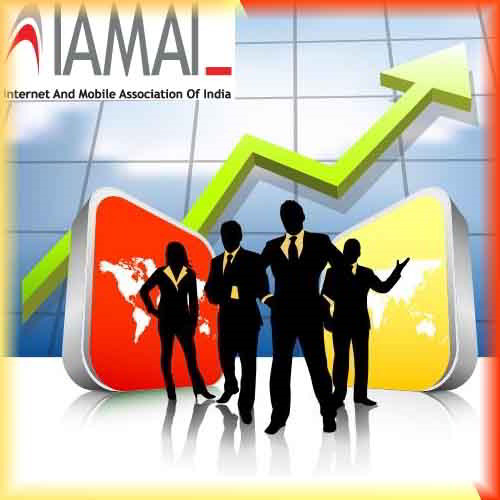 IAMAI

Internet And Mobile Association Of India