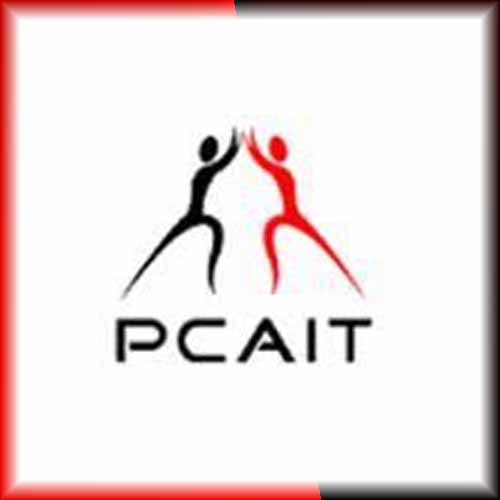 PCAIT