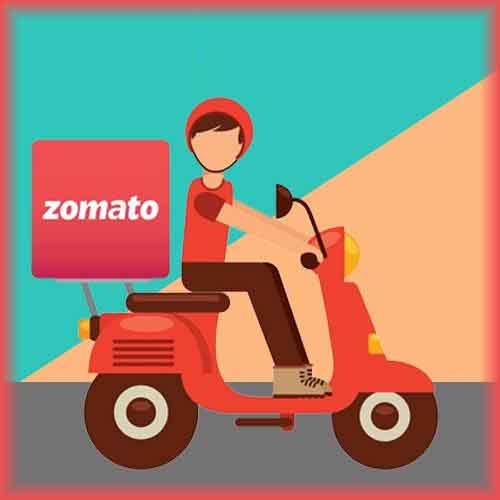 zomato