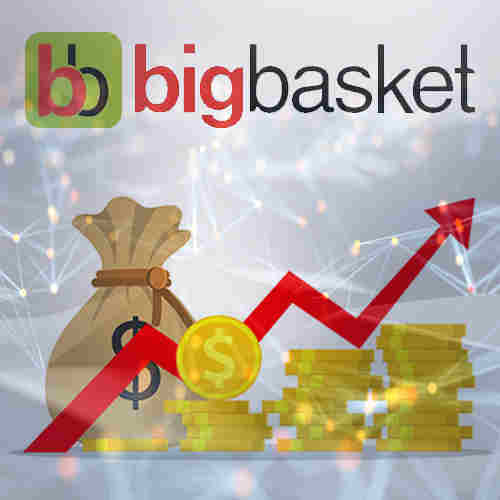 bb bigbasket

$

$