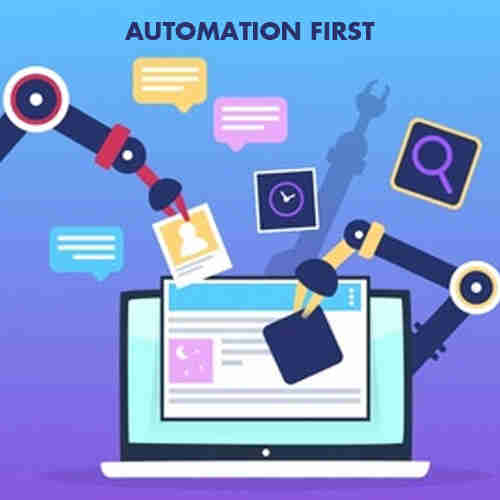 AUTOMATION FIRST