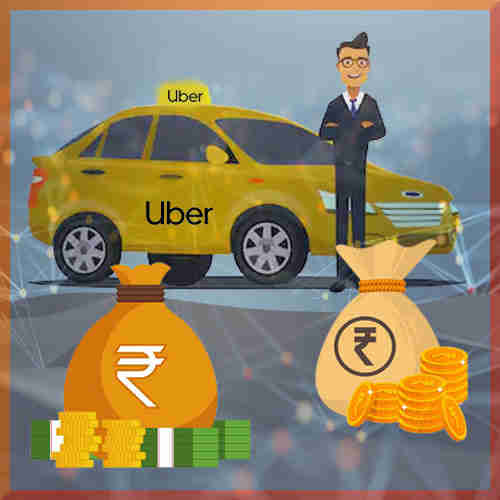 Uber

Uber

₹

₹