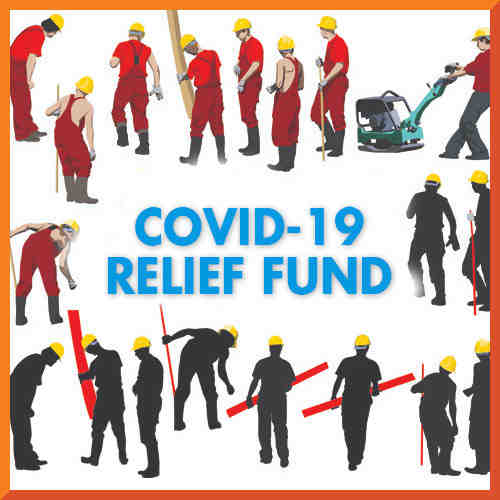 COVID-19
RELIEF FUND