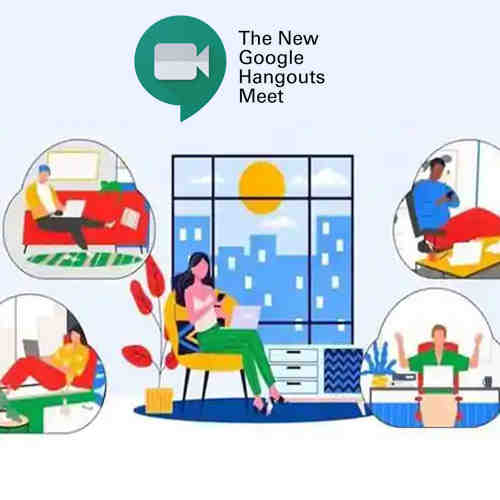 The New Google Hangouts Meet