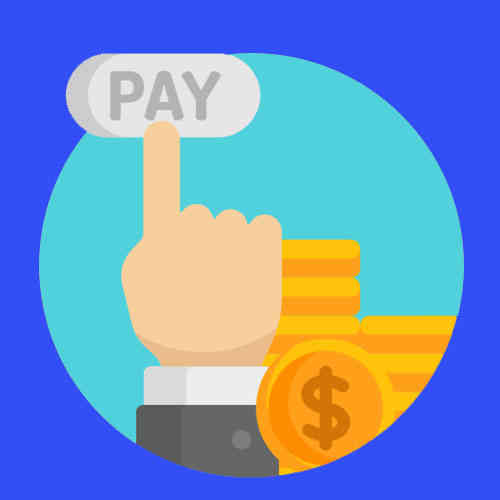 PAY

$