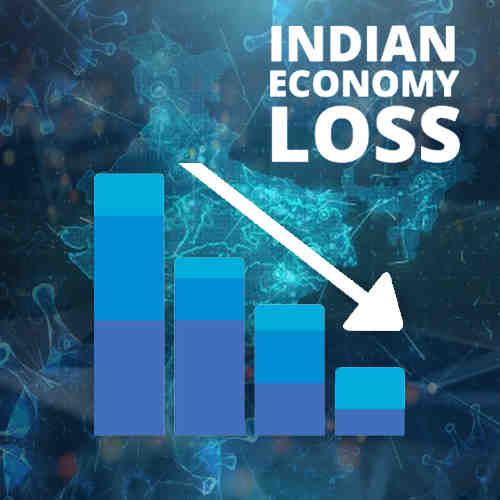 INDIAN
ECONOMY
LOSS