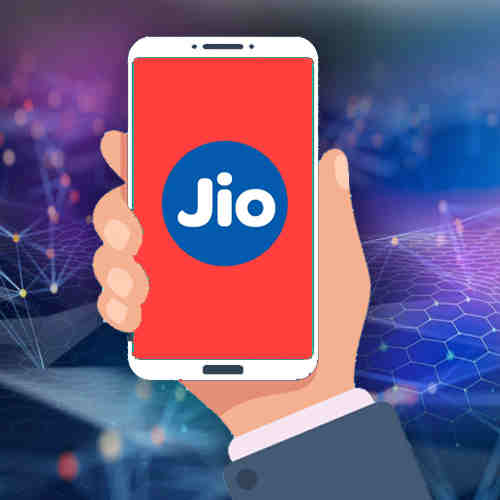 Jio