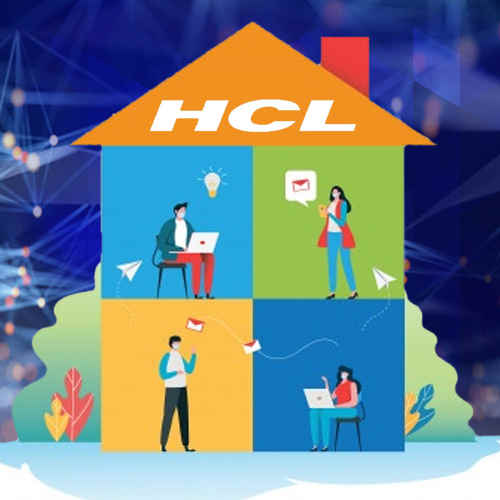 HCL