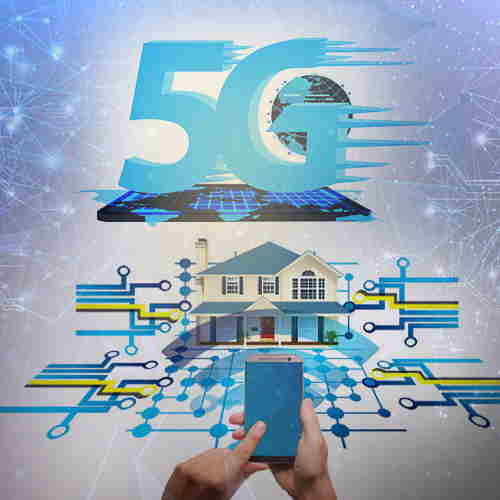 5G