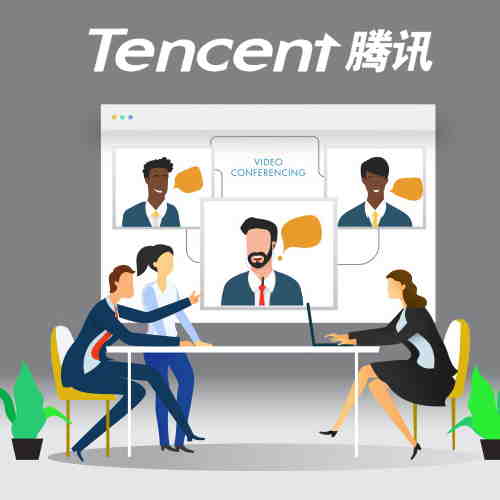 Tencent 腾讯

VIDEO CONFERENCING