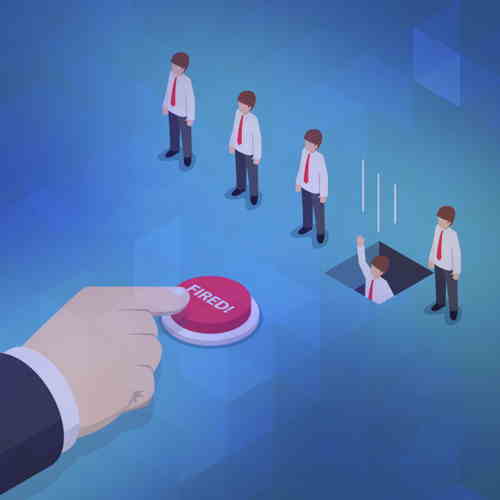 FIRED!